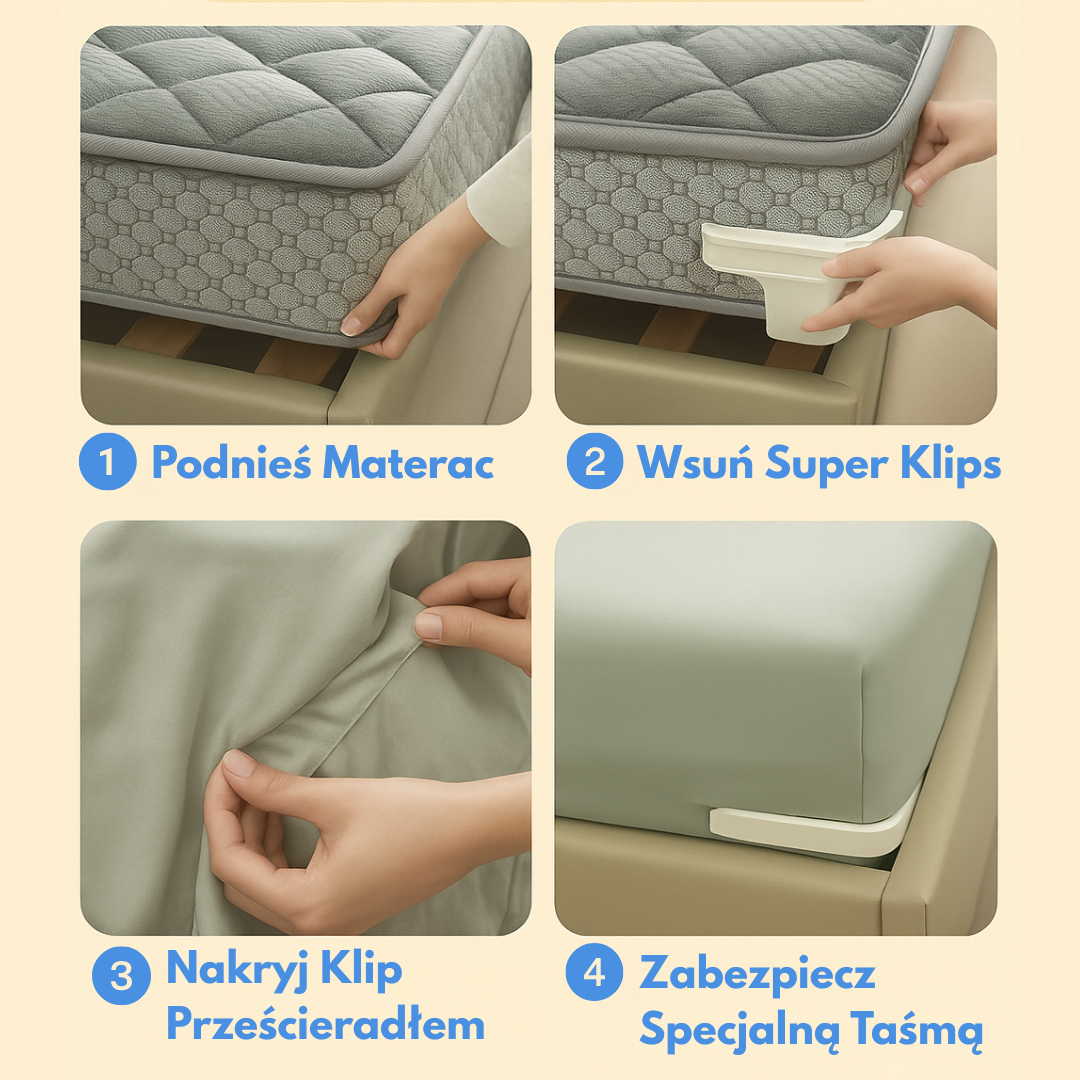 1 Podnieś Materac

2 Wsuń Super Klips

3 Nakryj Klip Prześcieradłem

4 Zabezpiecz Specjalną Taśmą